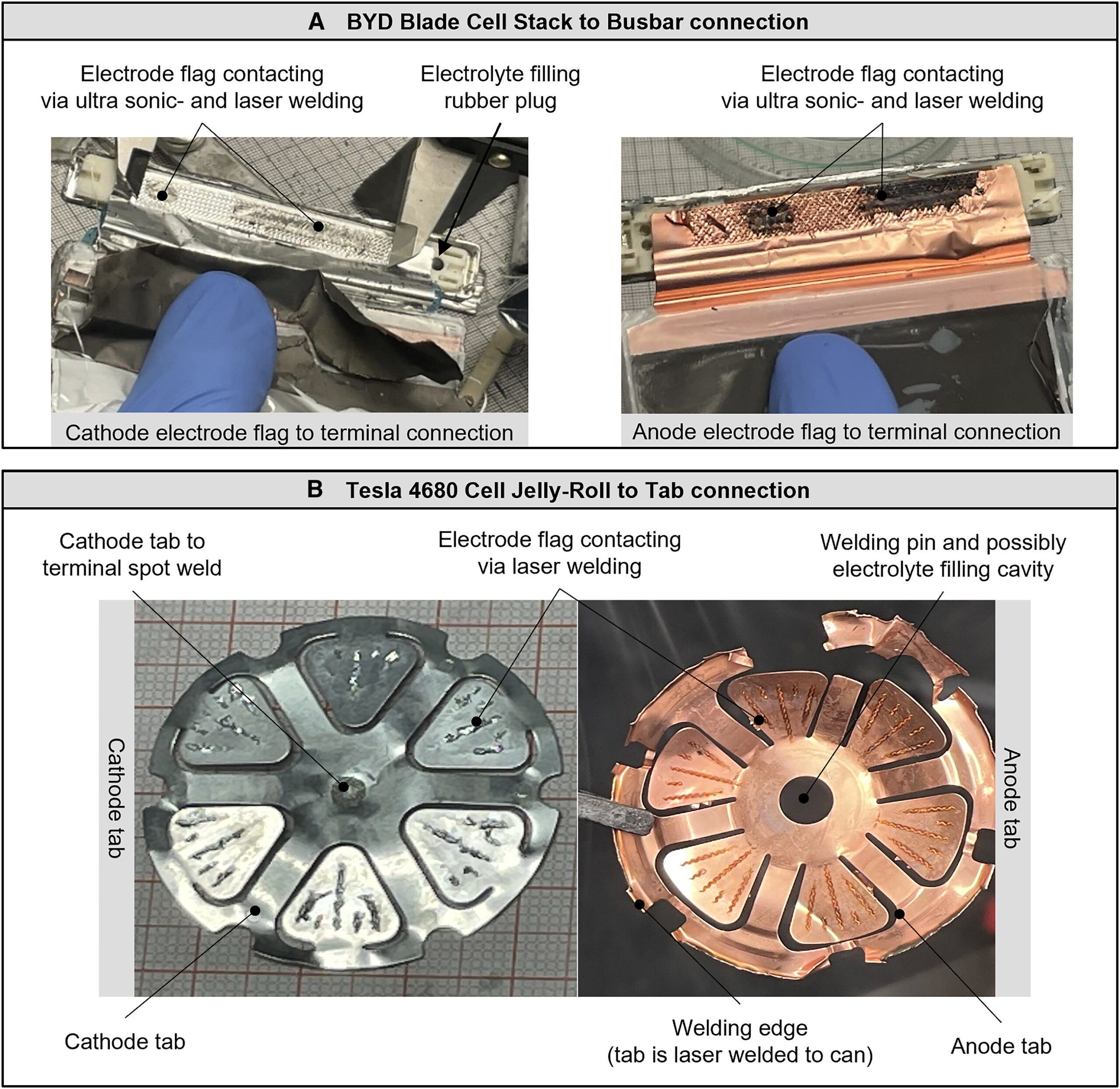 A BYD Blade Cell Stack to Busbar connection

Electrode flag contacting via ultra sonic- and laser welding

Electrolyte filling rubber plug

Electrode flag contacting via ultra sonic- and laser welding

Cathode electrode flag to terminal connection

Anode electrode flag to terminal connection

B Tesla 4680 Cell Jelly-Roll to Tab connection

Cathode tab to terminal spot weld

Electrode flag contacting via laser welding

Welding pin and possibly electrolyte filling cavity

Cathode tab

Anode tab

Cathode tab

Welding edge (tab is laser welded to can)

Anode tab